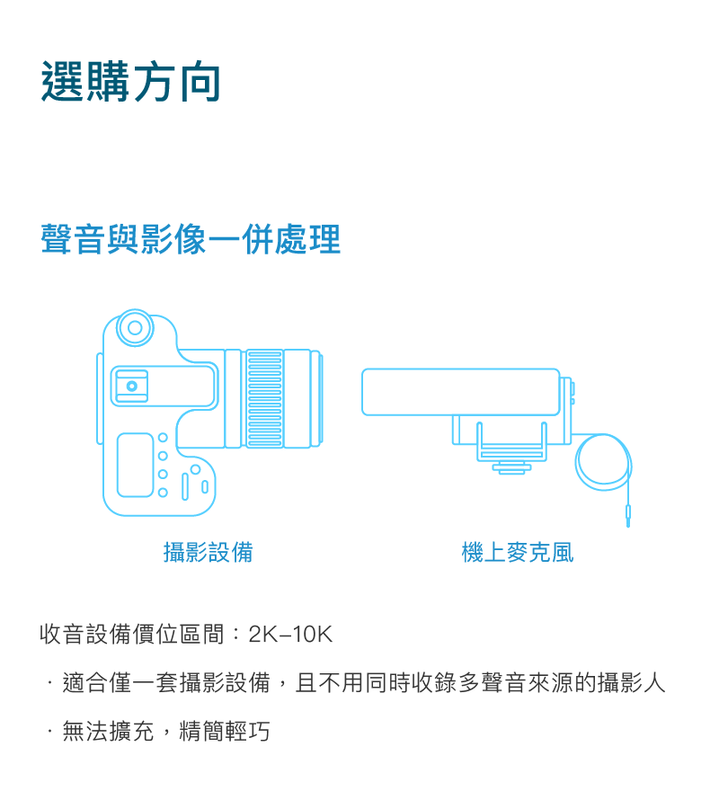 選購方向

聲音與影像一併處理

攝影設備

機上麥克風

收音設備價位區間：2K–10K

· 適合僅一套攝影設備，且不用同時收錄多聲音來源的攝影人

· 無法擴充，精簡輕巧