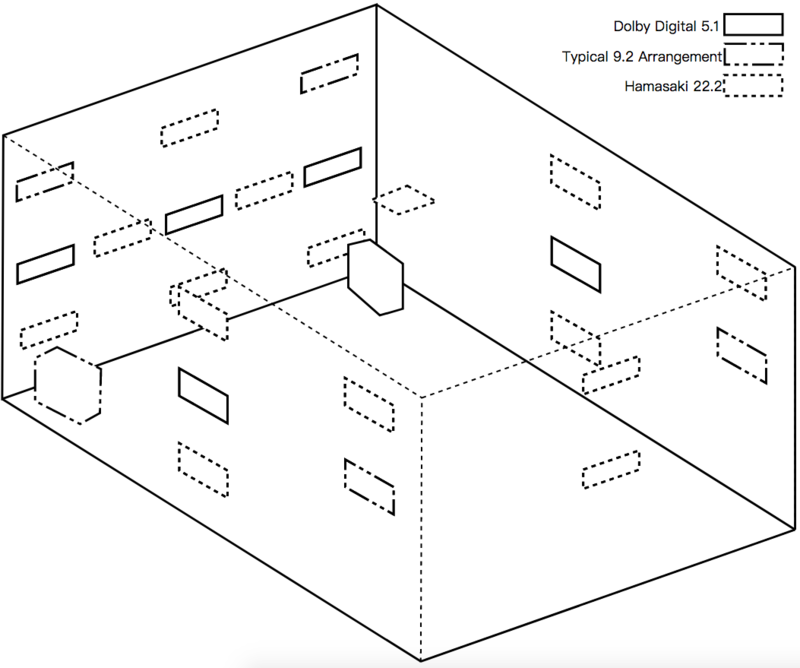 Dolby Digital 5.1
Typical 9.2 Arrangement
Hamasaki 22.2