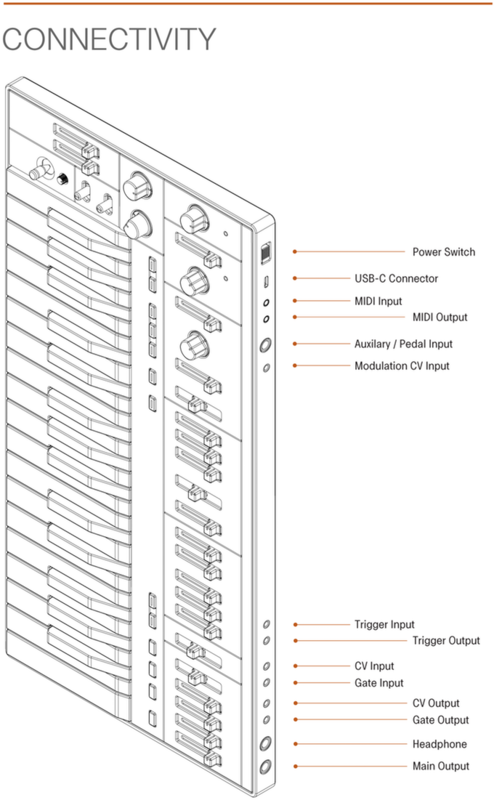 CONNECTIVITY

Power Switch
USB-C Connector
MIDI Input
MIDI Output
Auxilary / Pedal Input
Modulation CV Input

Trigger Input
Trigger Output
CV Input
Gate Input
CV Output
Gate Output
Headphone
Main Output