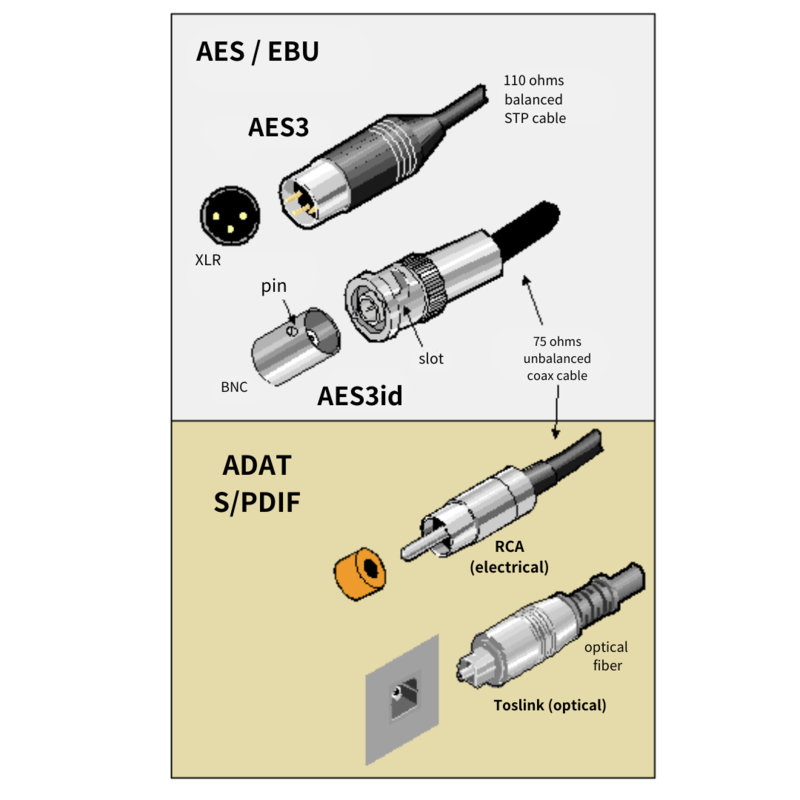 AES / EBU

110 ohms balanced STP cable

AES3

XLR

pin

slot

75 ohms unbalanced coax cable

BNC

AES3id

ADAT
S/PDIF

RCA (electrical)

optical fiber

Toslink (optical)